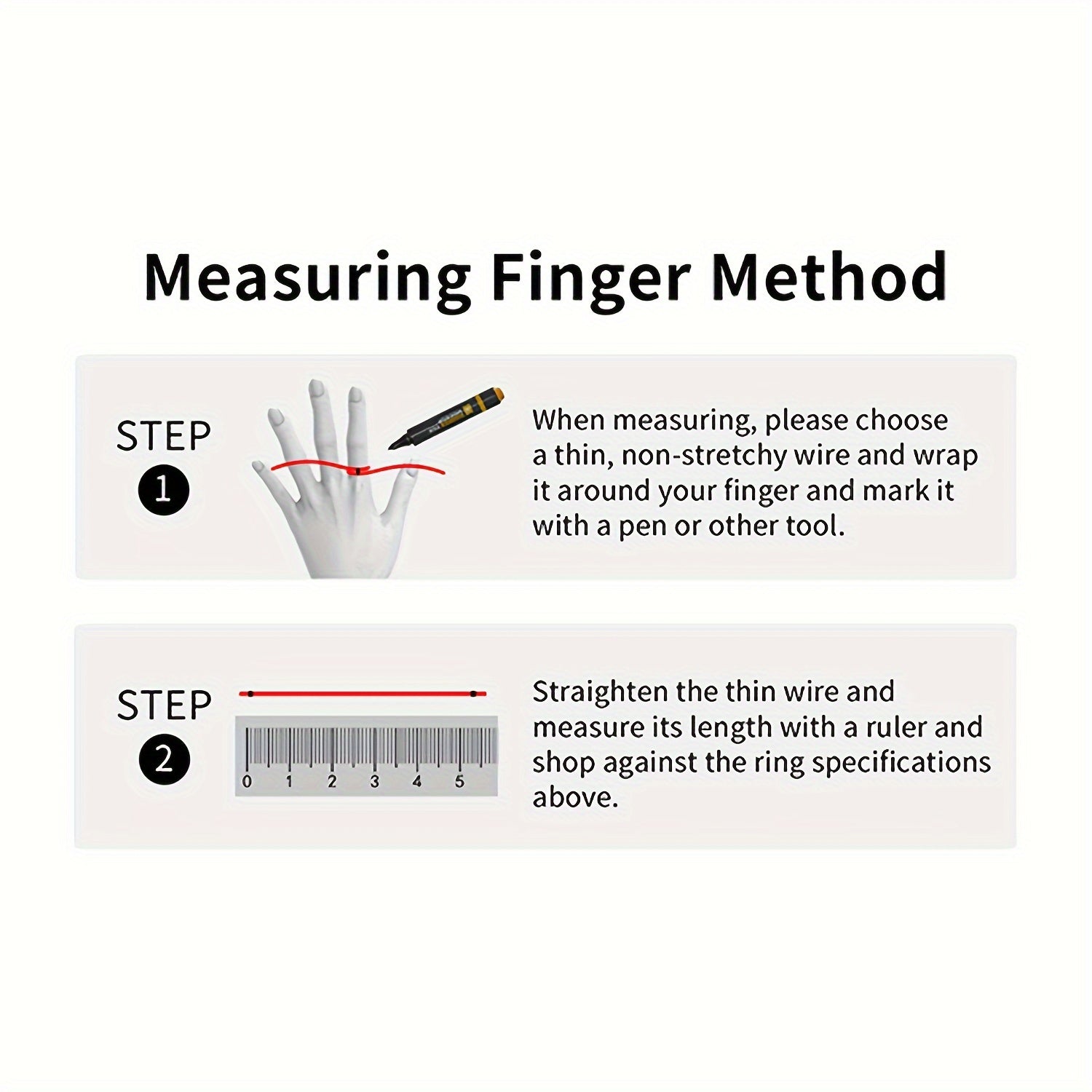 Measuring Finger Method

STEP
1

When measuring, please choose a thin, non-stretchy wire and wrap it around your finger and mark it with a pen or other tool.

STEP
2

0 1 2 3 4 5

Straighten the thin wire and measure its length with a ruler and shop against the ring specifications above.