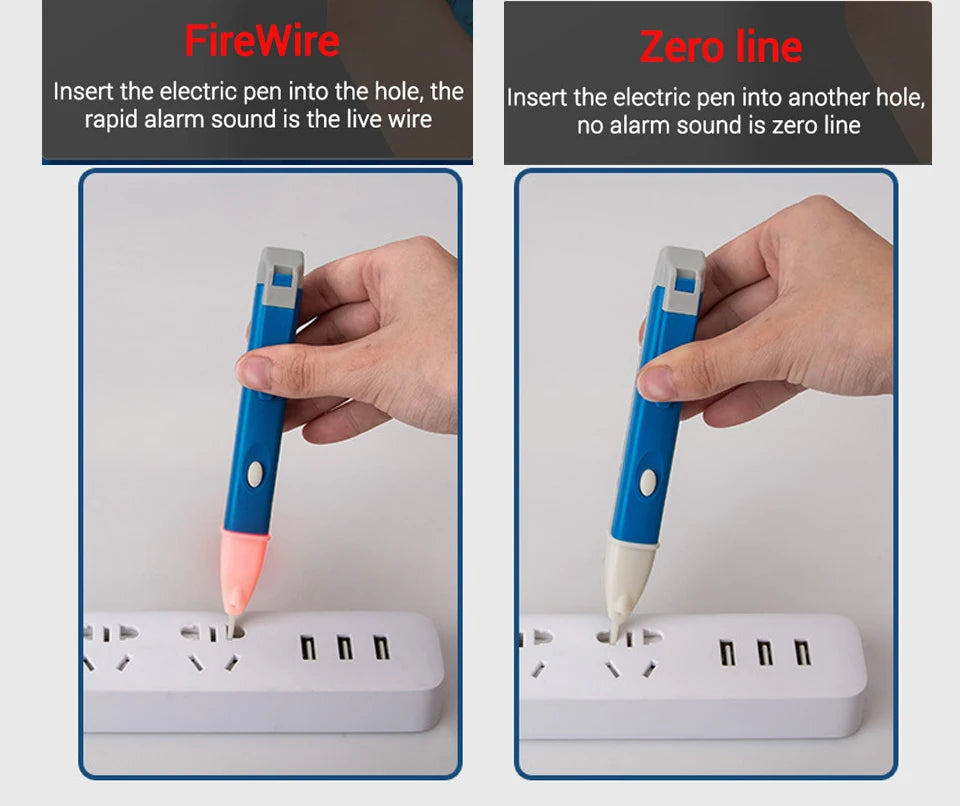 FireWire

Insert the electric pen into the hole, the rapid alarm sound is the live wire

Zero line

Insert the electric pen into another hole, no alarm sound is zero line