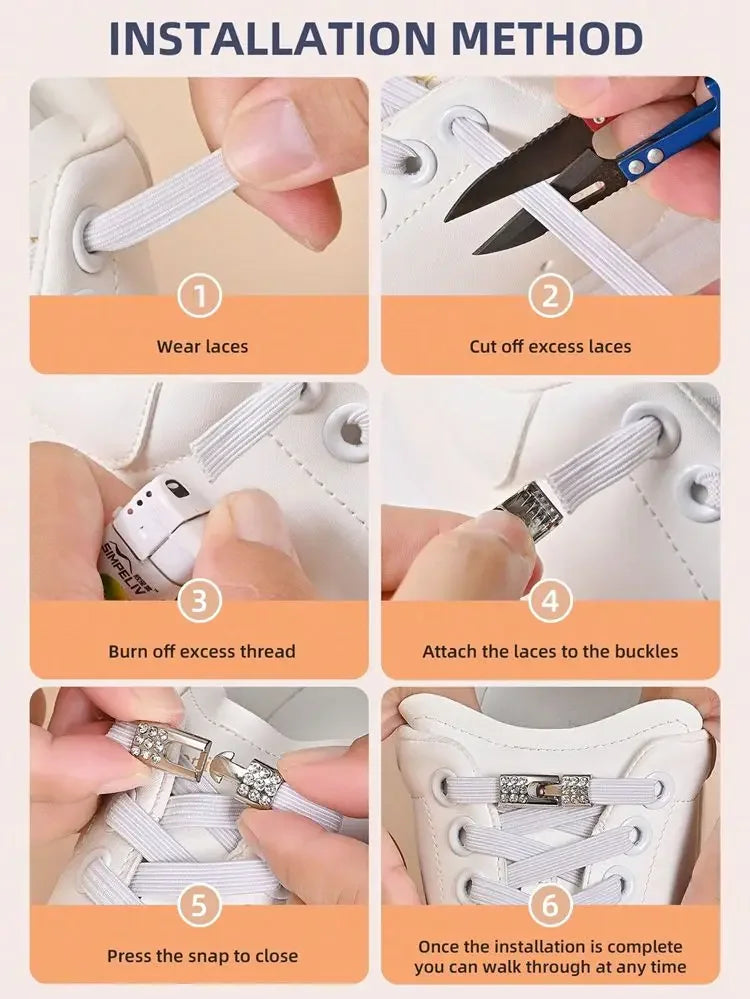 INSTALLATION METHOD

1
Wear laces

2
Cut off excess laces

SIMPELIV
3
Burn off excess thread

4
Attach the laces to the buckles

5
Press the snap to close

6
Once the installation is complete you can walk through at any time