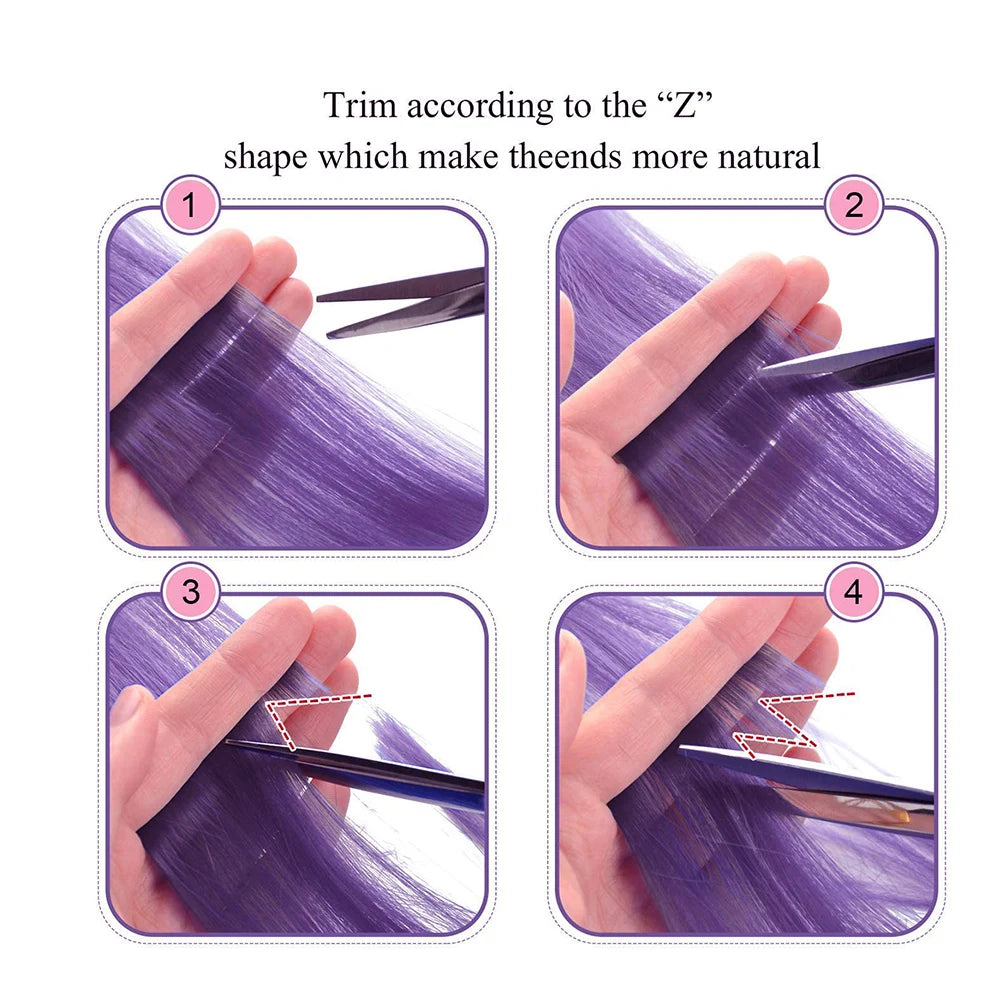 Trim according to the “Z” shape which make theends more natural

1

2

3

4