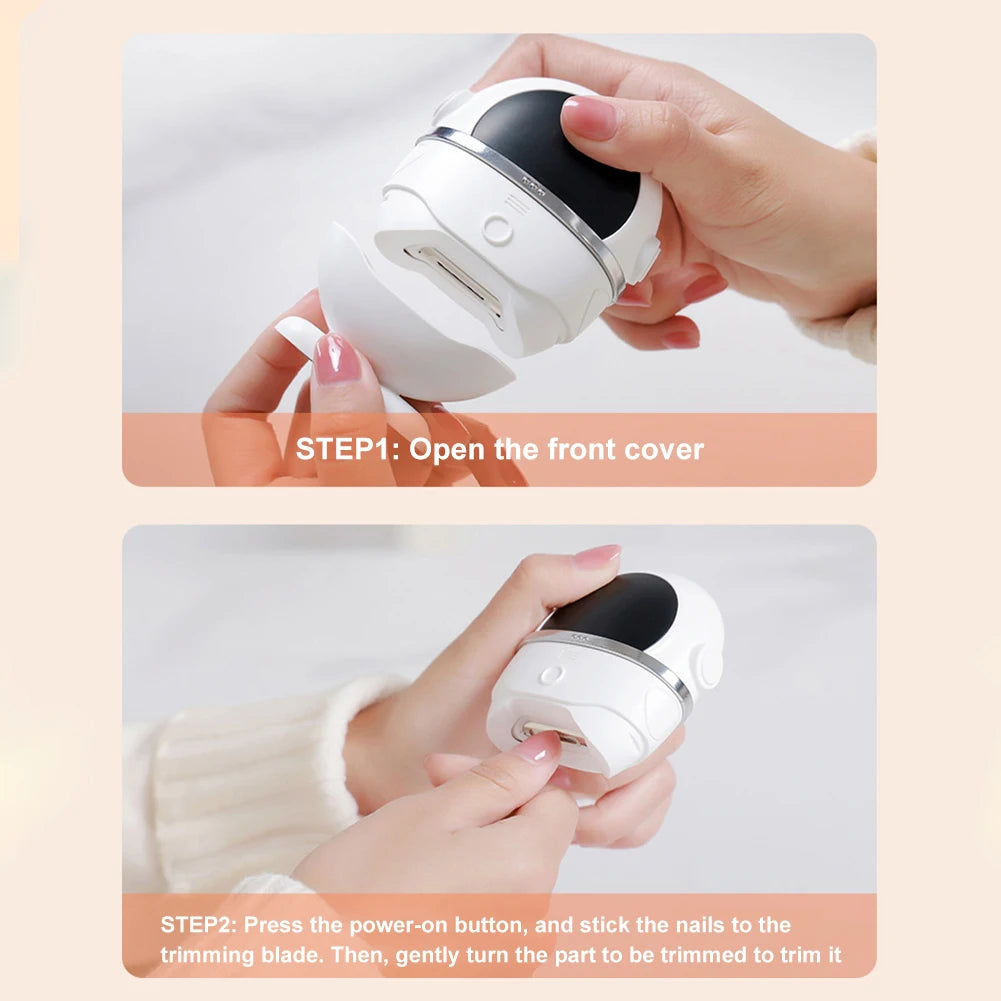 STEP1: Open the front cover

STEP2: Press the power-on button, and stick the nails to the trimming blade. Then, gently turn the part to be trimmed to trim it