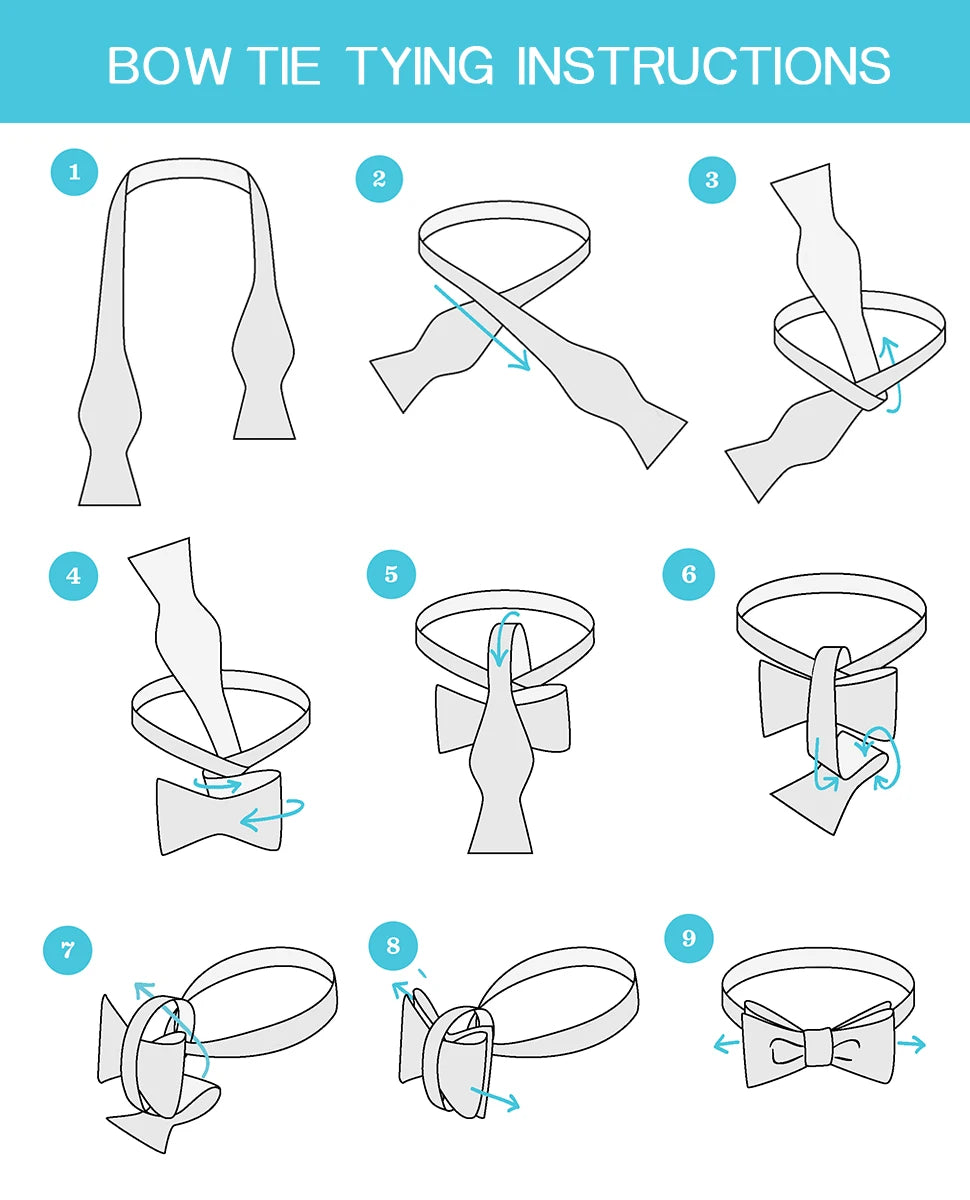 BOW TIE TYING INSTRUCTIONS

1

2

3

4

5

6

7

8

9