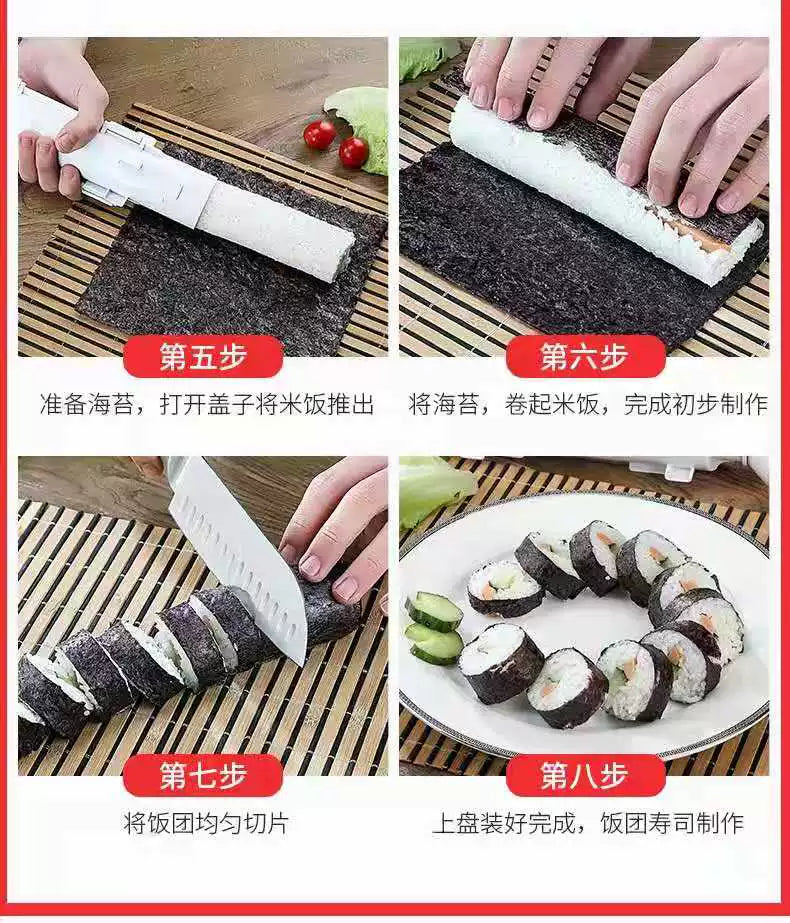 第五步

准备海苔，打开盖子将米饭推出

第六步

将海苔，卷起米饭，完成初步制作

第七步

将饭团均匀切片

第八步

上盘装好完成，饭团寿司制作