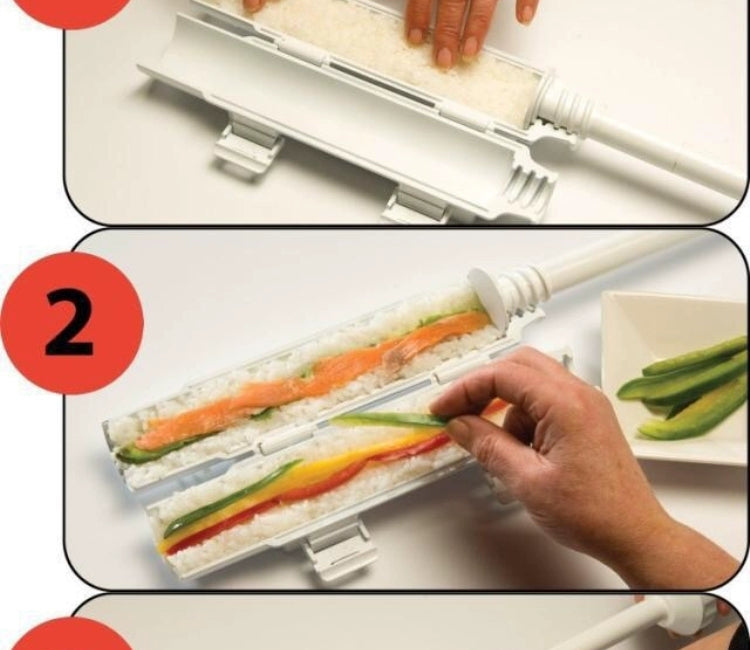 2