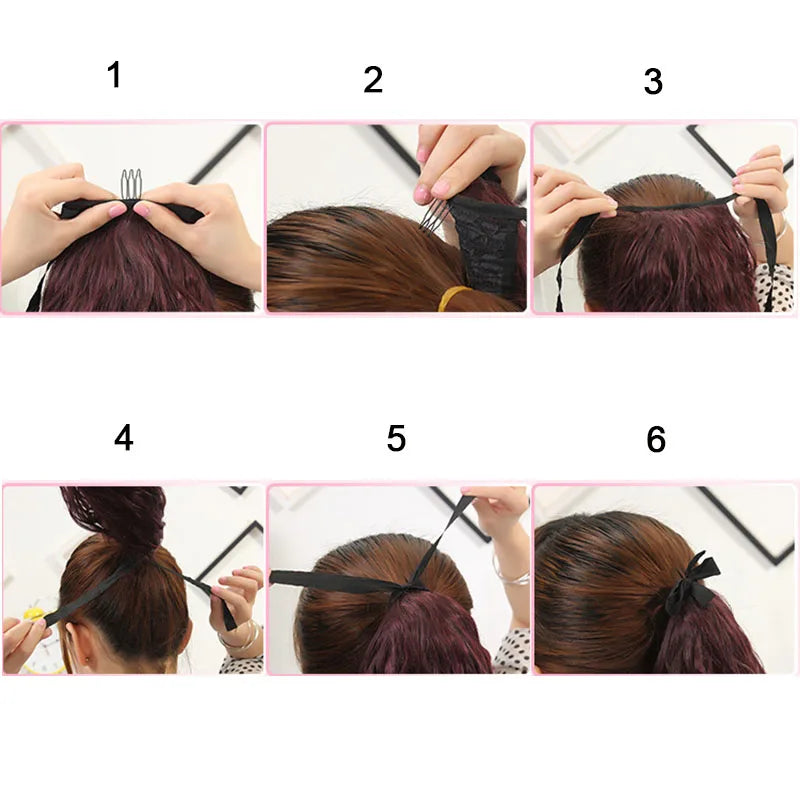 1

2

3

4

5

6