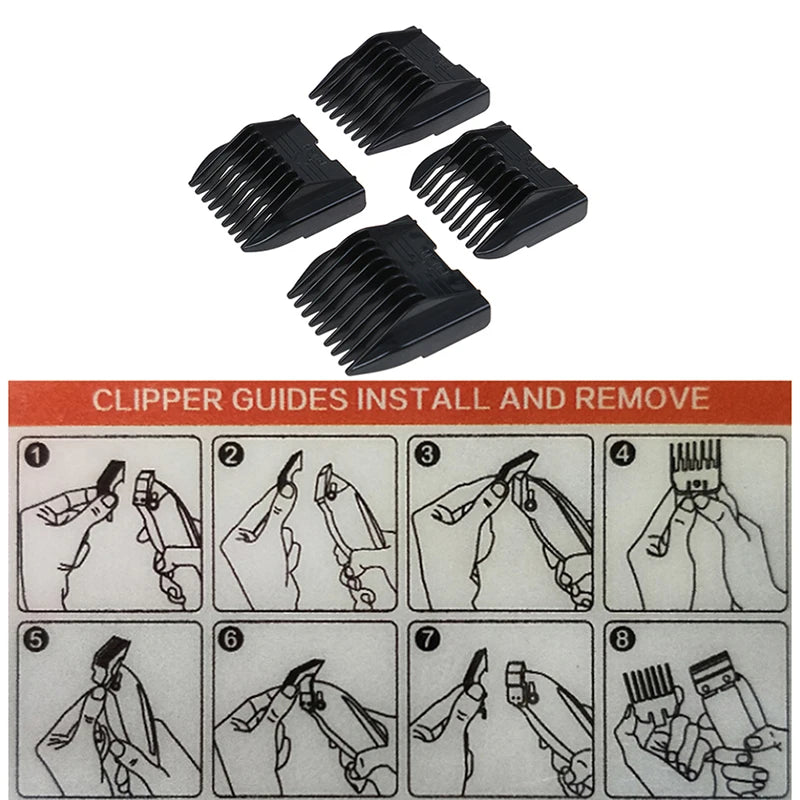 CLIPPER GUIDES INSTALL AND REMOVE

1

2

3

4

5

6

7

8