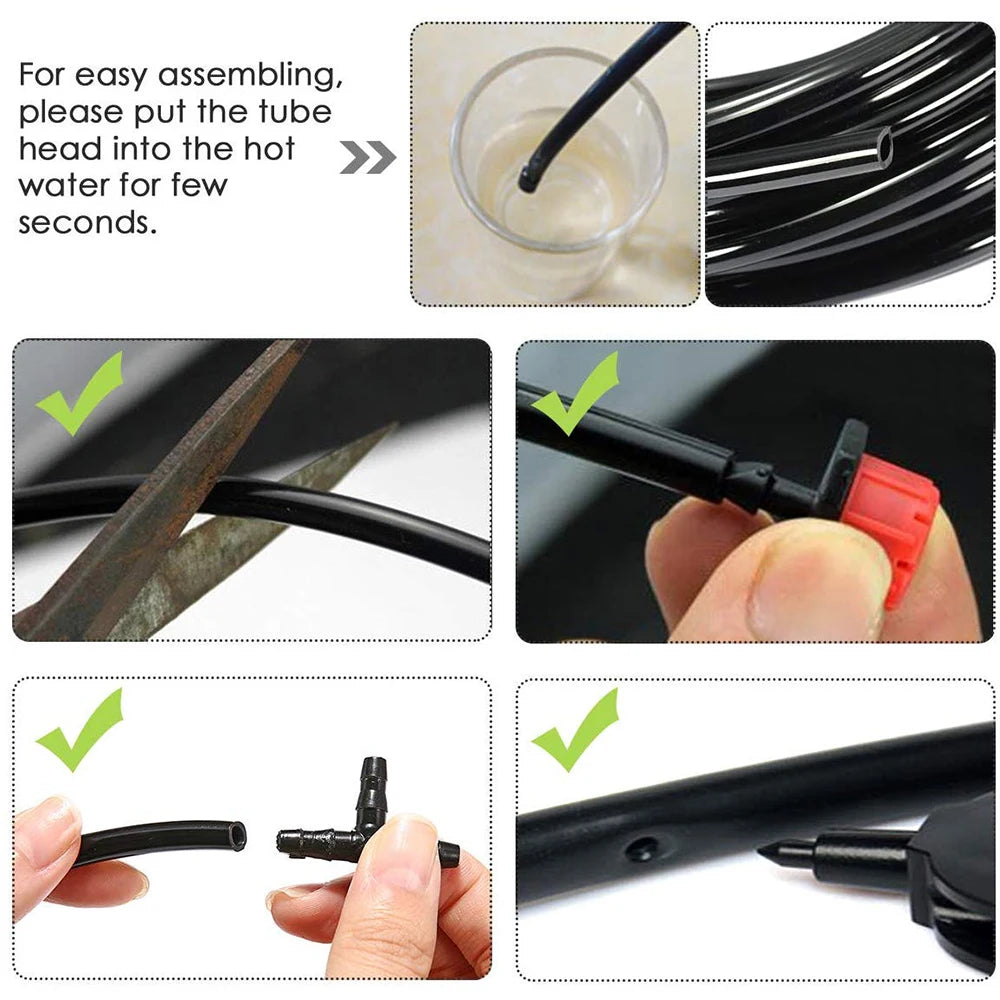 For easy assembling, please put the tube head into the hot water for few seconds.