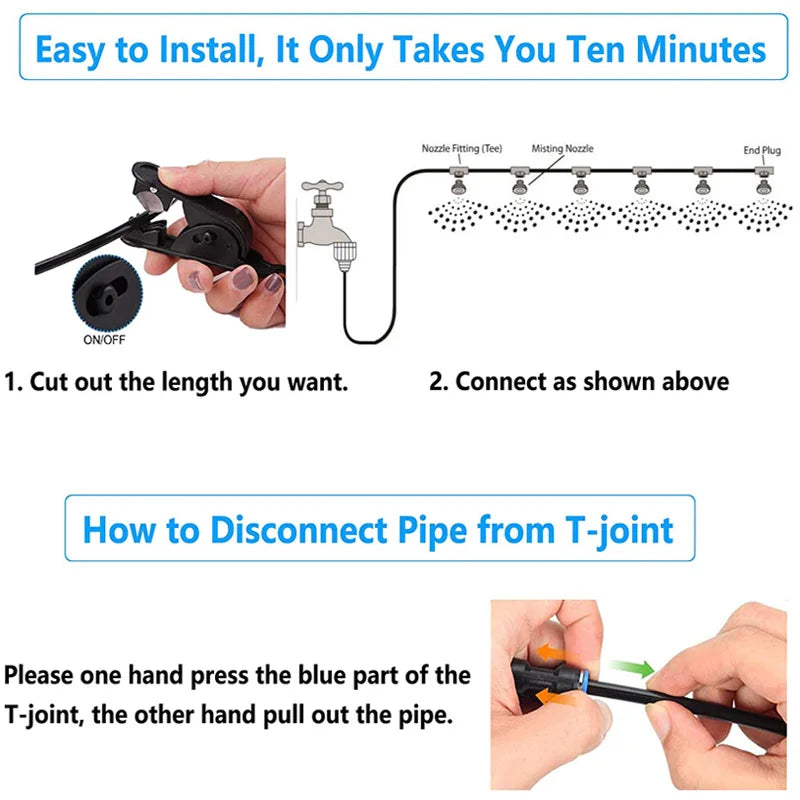 Easy to Install, It Only Takes You Ten Minutes

ON/OFF

Nozzle Fitting (Tee)
Misting Nozzle
End Plug

1. Cut out the length you want.

2. Connect as shown above

How to Disconnect Pipe from T-joint

Please one hand press the blue part of the T-joint, the other hand pull out the pipe.